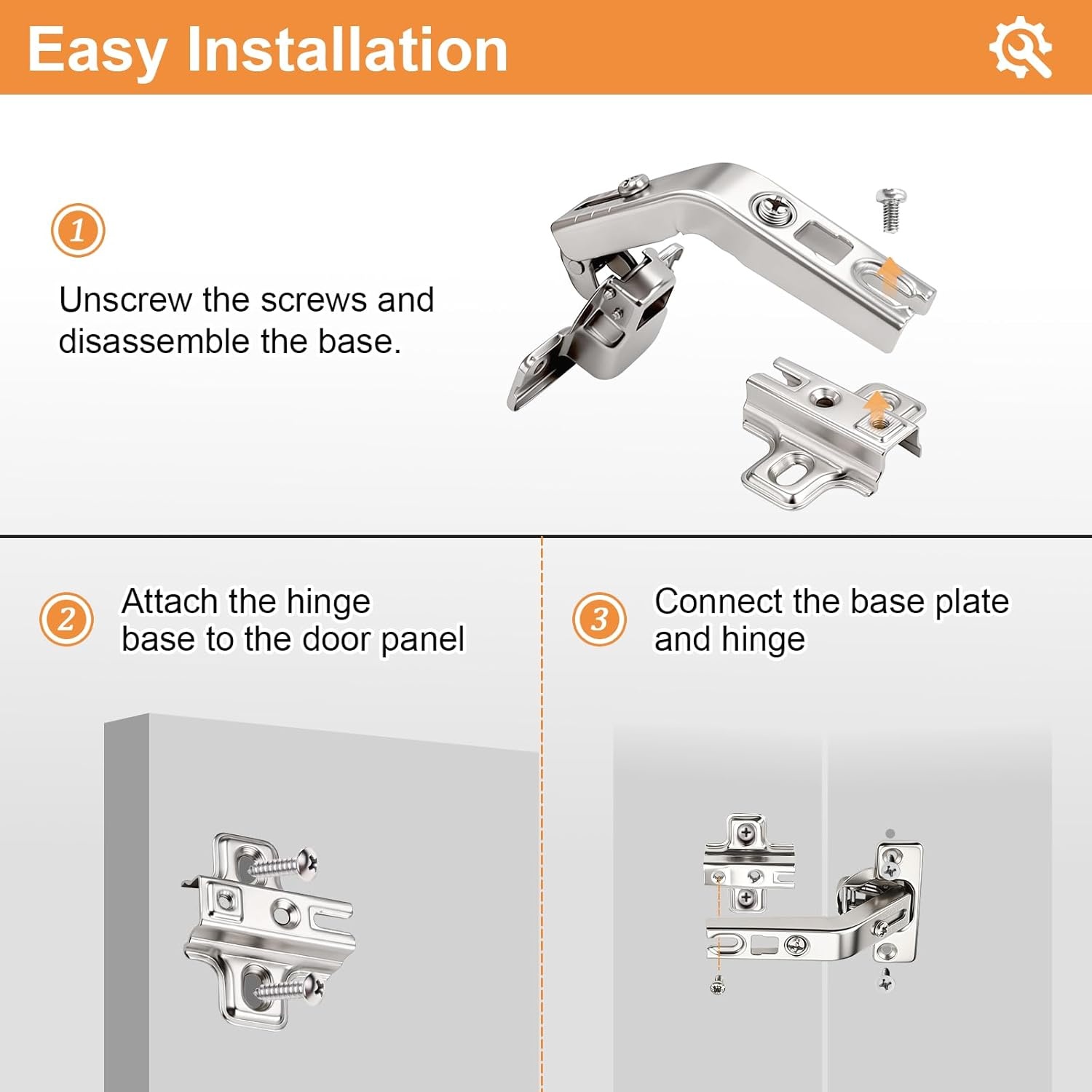 Easy Installation

1

Unscrew the screws and disassemble the base.

2

Attach the hinge base to the door panel

3

Connect the base plate and hinge